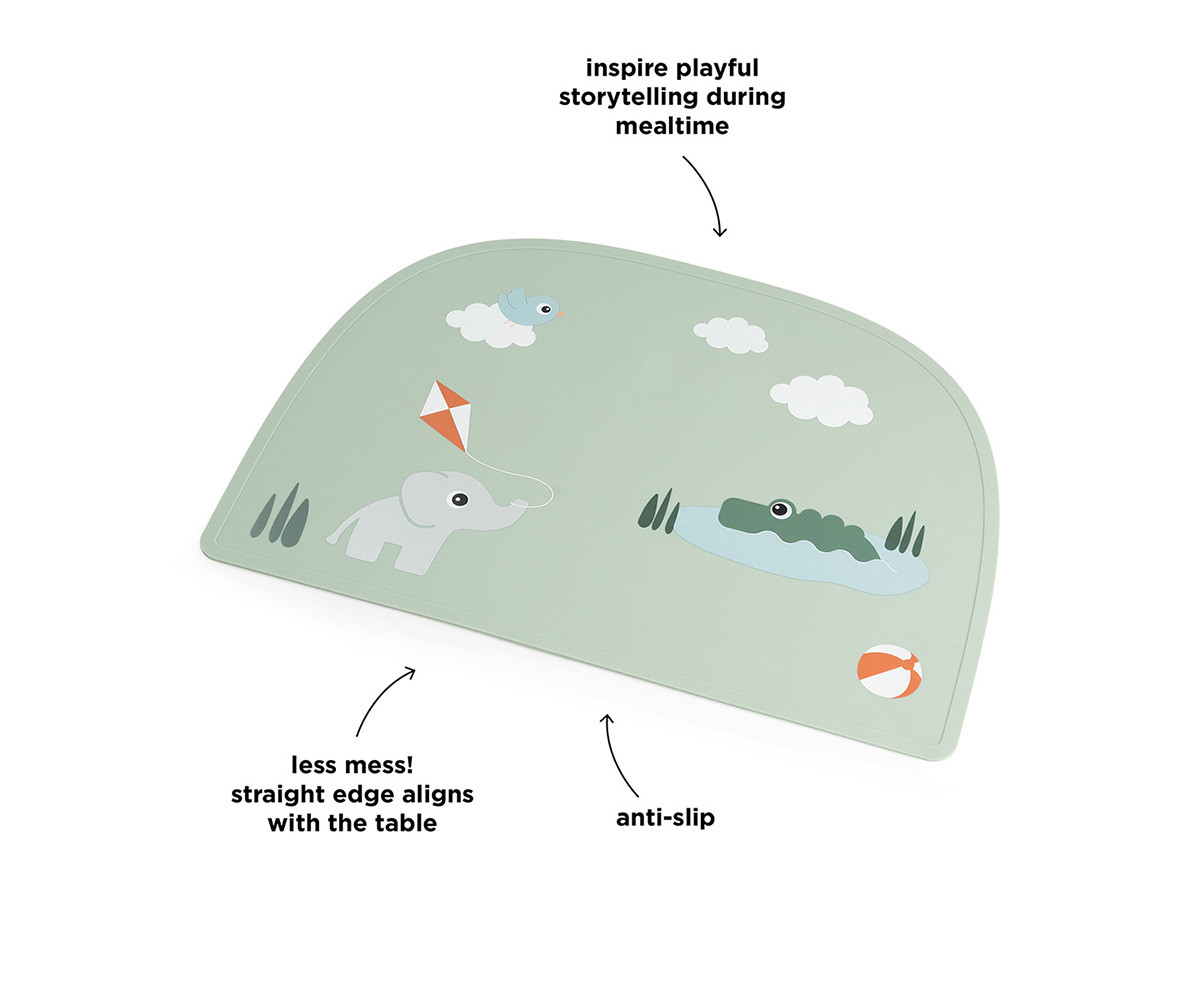 inspire playful storytelling during mealtime

less mess! straight edge aligns with the table

anti-slip