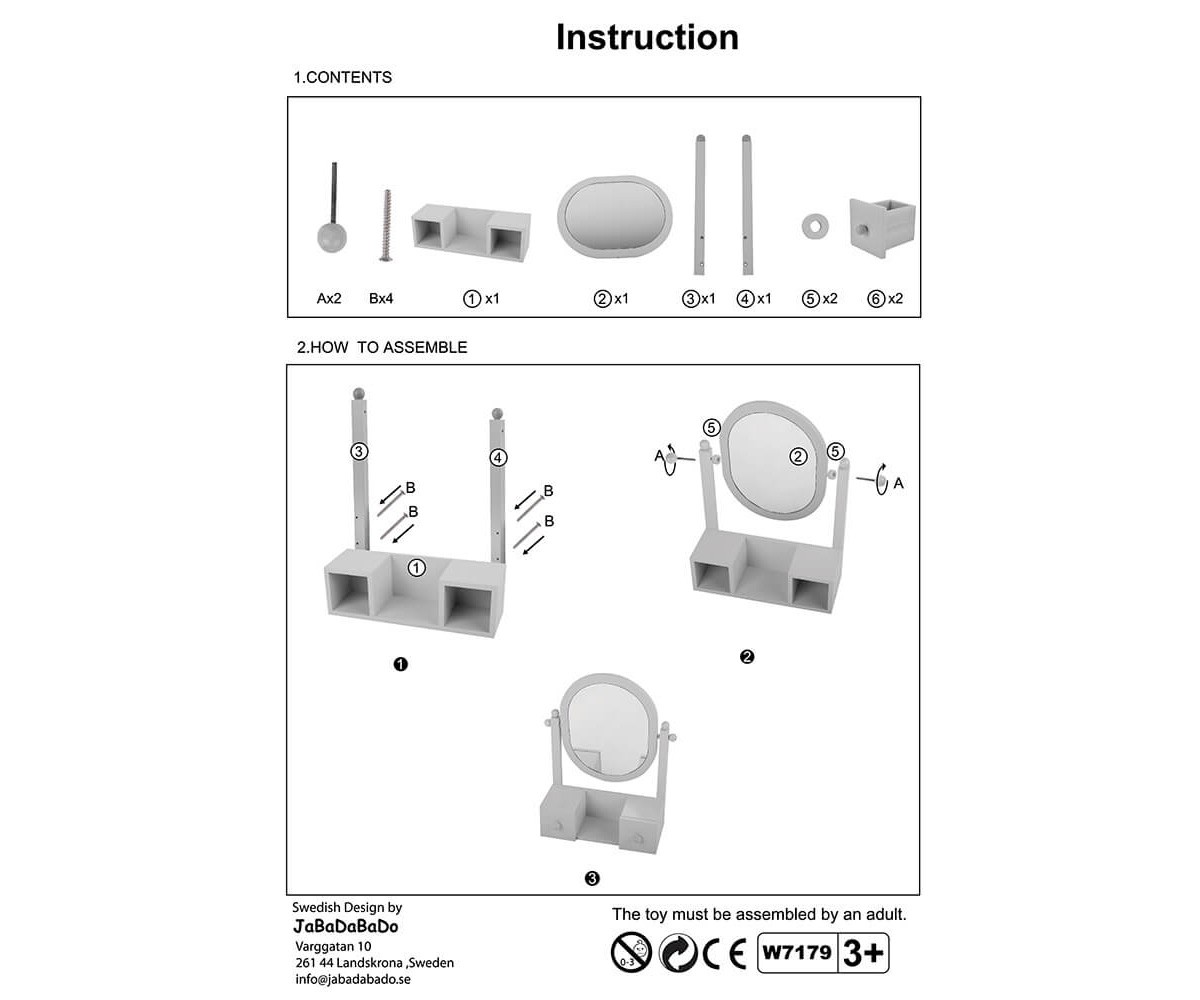 Instruction

1.CONTENTS

Ax2 Bx4 ① x1 ② x1 ③ x1 ④ x1 ⑤ x2 ⑥ x2

2.HOW TO ASSEMBLE

③ ④ B B B B ①

❶

⑤ ② ⑤ A A

❷

❸

Swedish Design by
JaBaDaBaDo
Varggatan 10
261 44 Landskrona ,Sweden
info@jabadabado.se

The toy must be assembled by an adult.

0-3 CE W7179 3+