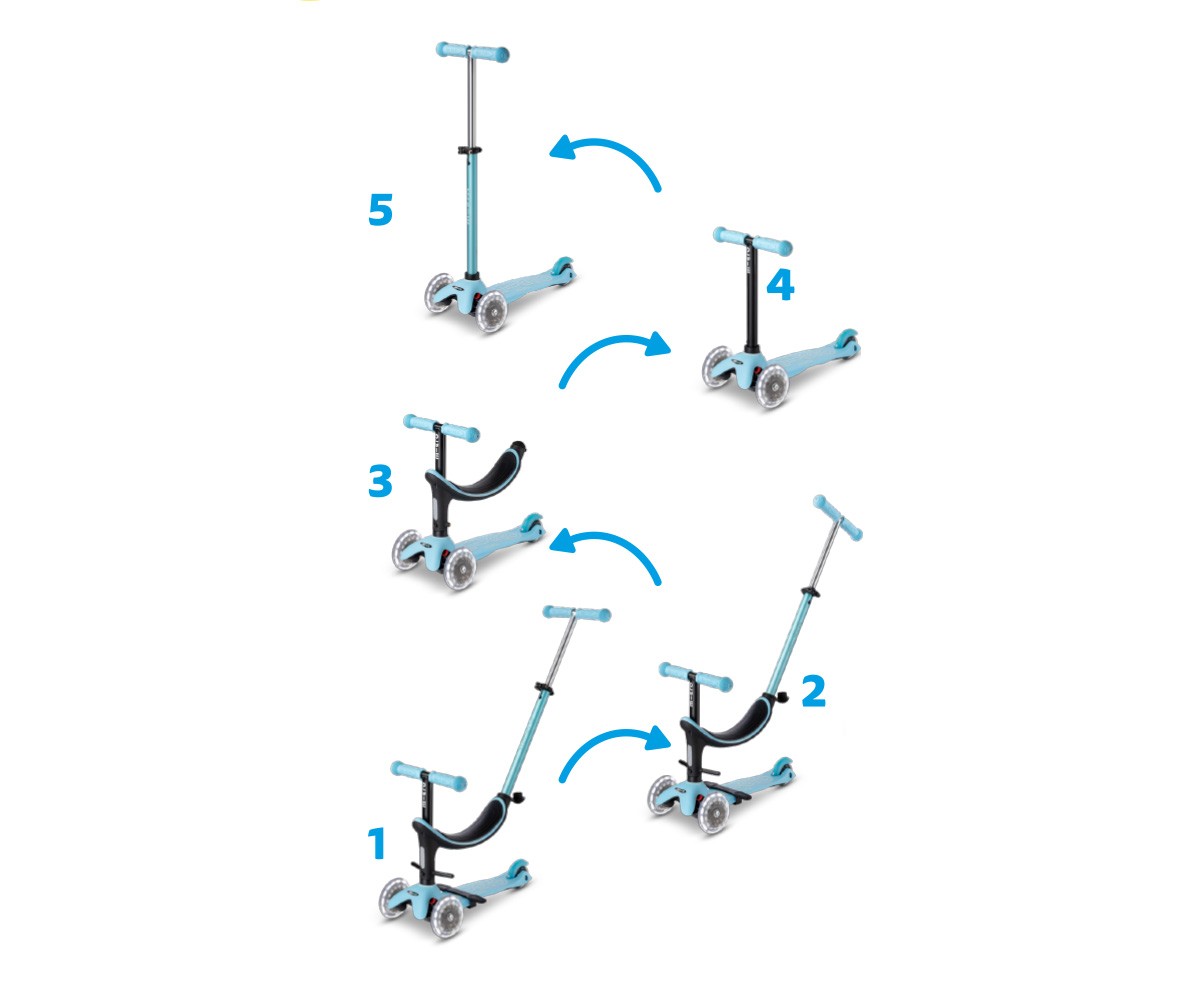 5

4

3

2

1