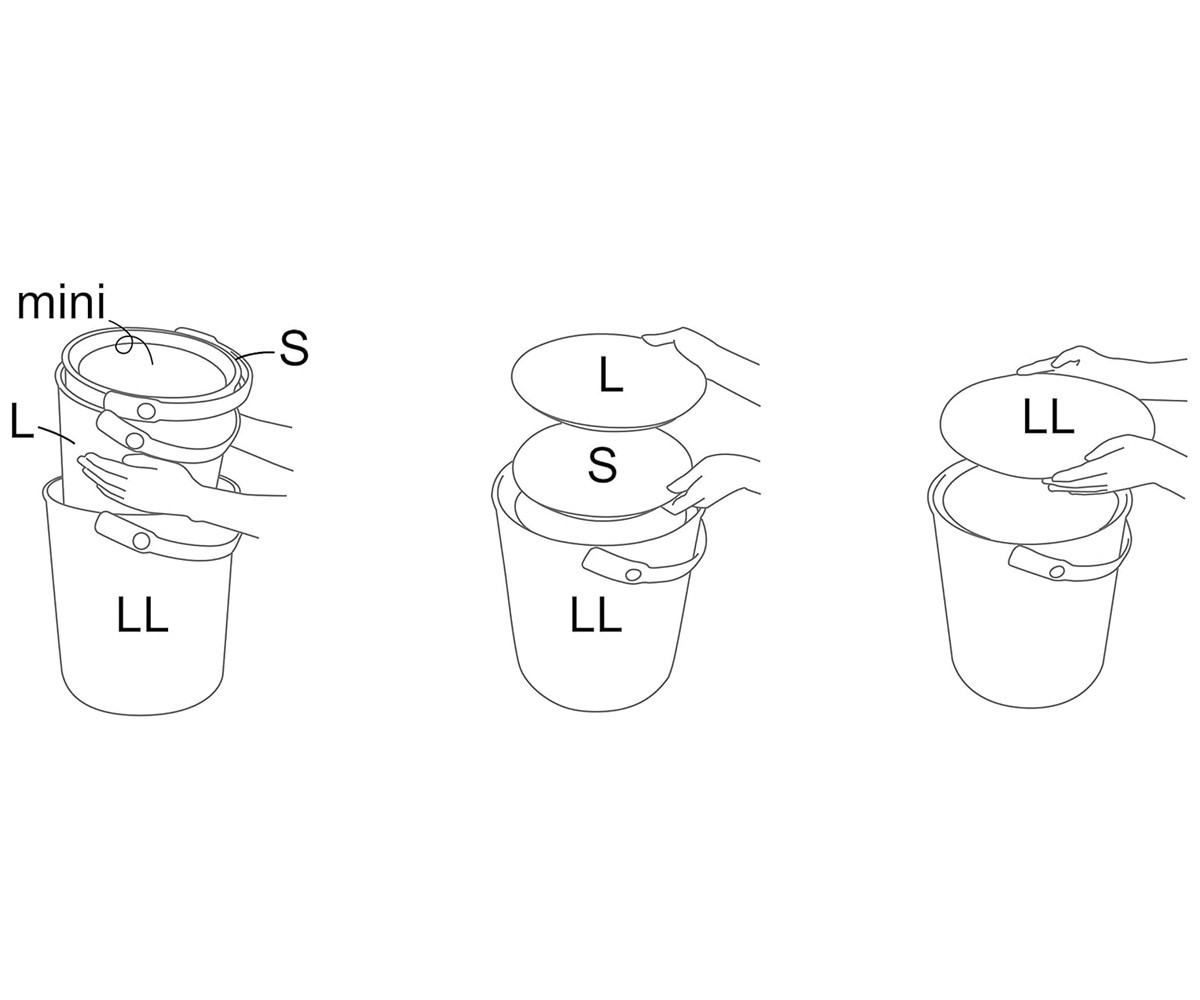 mini
S
L
LL

L
S
LL

LL