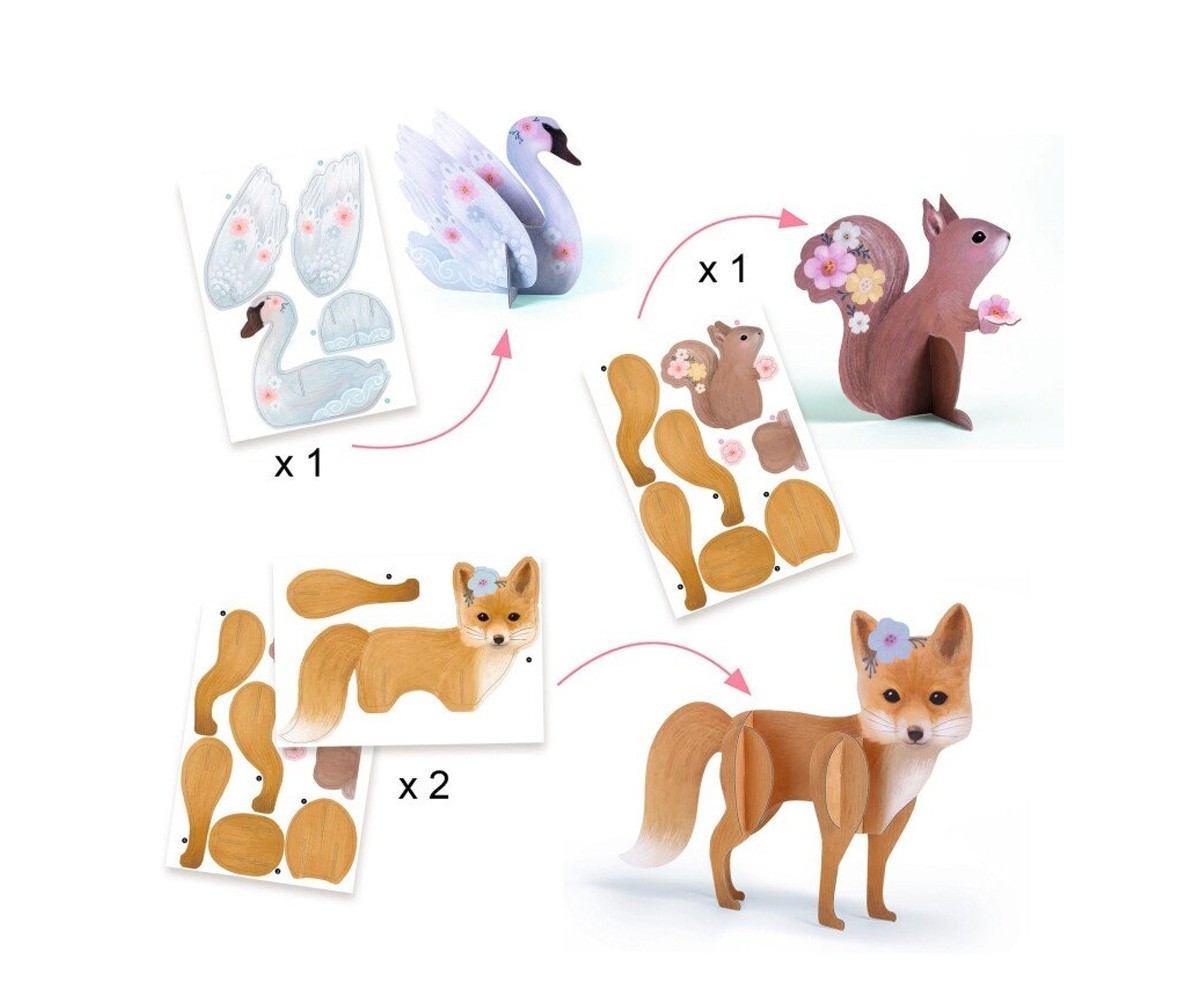 x 1

x 1

x 2