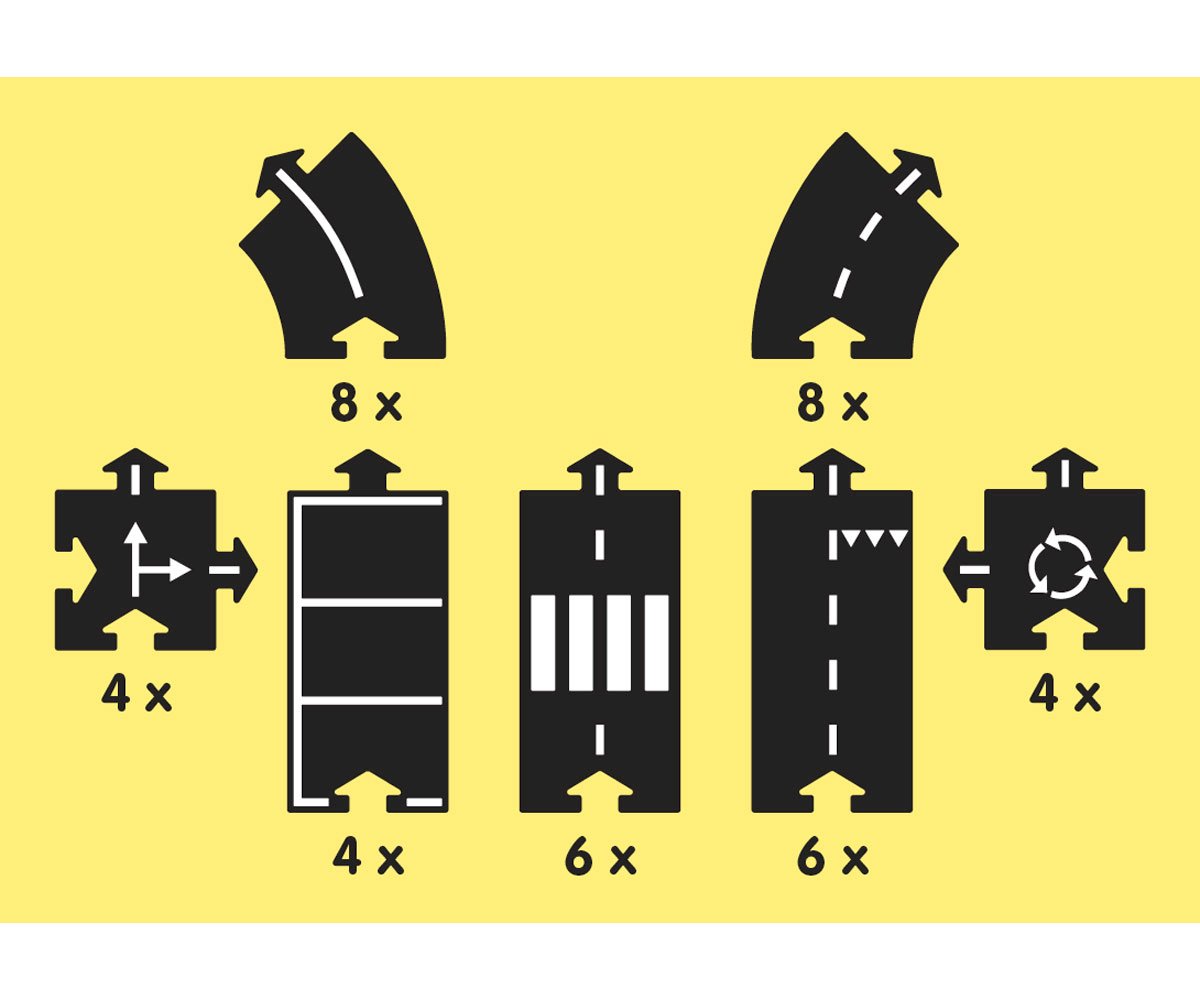 8 x

8 x

4 x

4 x

6 x

6 x

4 x