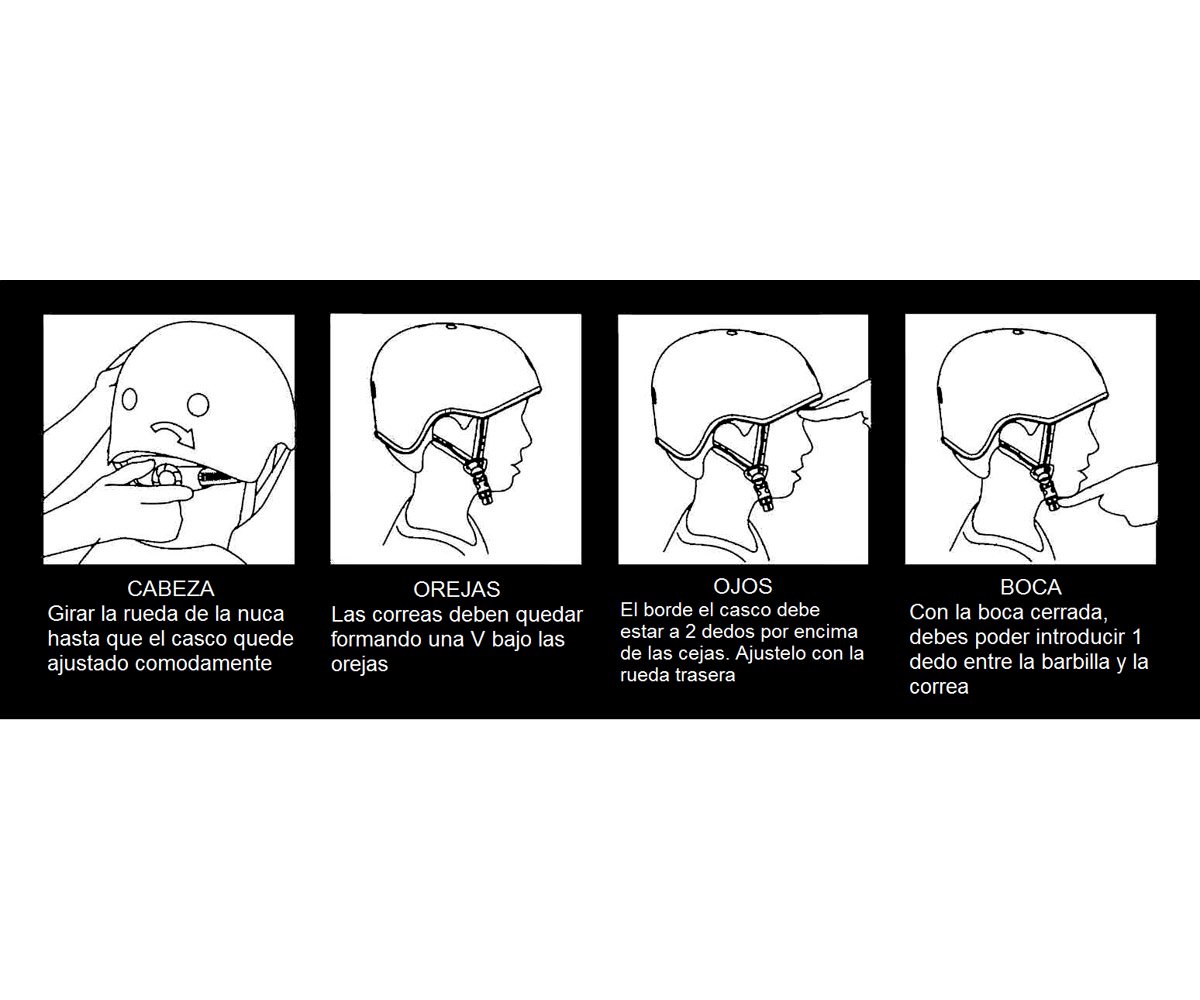 CABEZA
Girar la rueda de la nuca hasta que el casco quede ajustado comodamente

OREJAS
Las correas deben quedar formando una V bajo las orejas

OJOS
El borde el casco debe estar a 2 dedos por encima de las cejas. Ajustelo con la rueda trasera

BOCA
Con la boca cerrada, debes poder introducir 1 dedo entre la barbilla y la correa